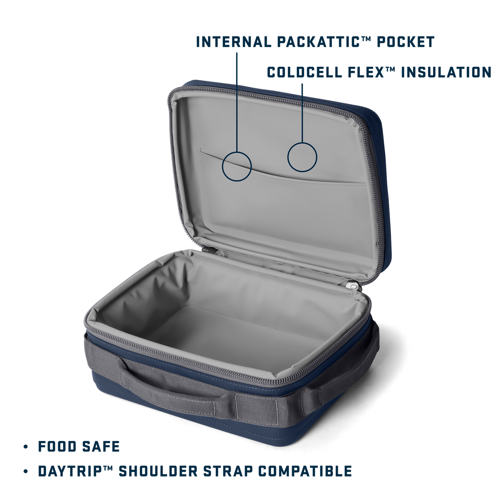 INTERNAL PACKATTIC™ POCKET

COLDCELL FLEX™ INSULATION

• FOOD SAFE
• DAYTRIP™ SHOULDER STRAP COMPATIBLE