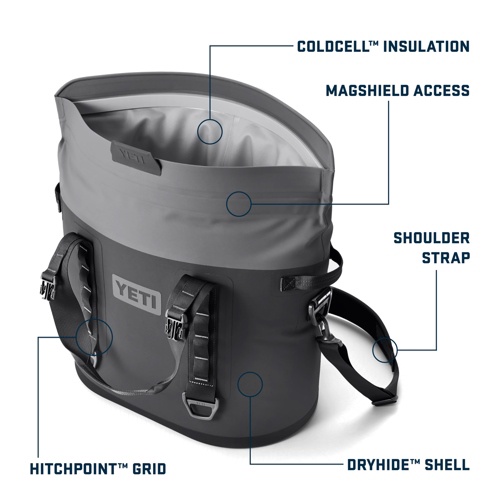 COLDCELL™ INSULATION

MAGSHIELD ACCESS

YETI

SHOULDER STRAP

YETI

HITCHPOINT™ GRID

DRYHIDE™ SHELL